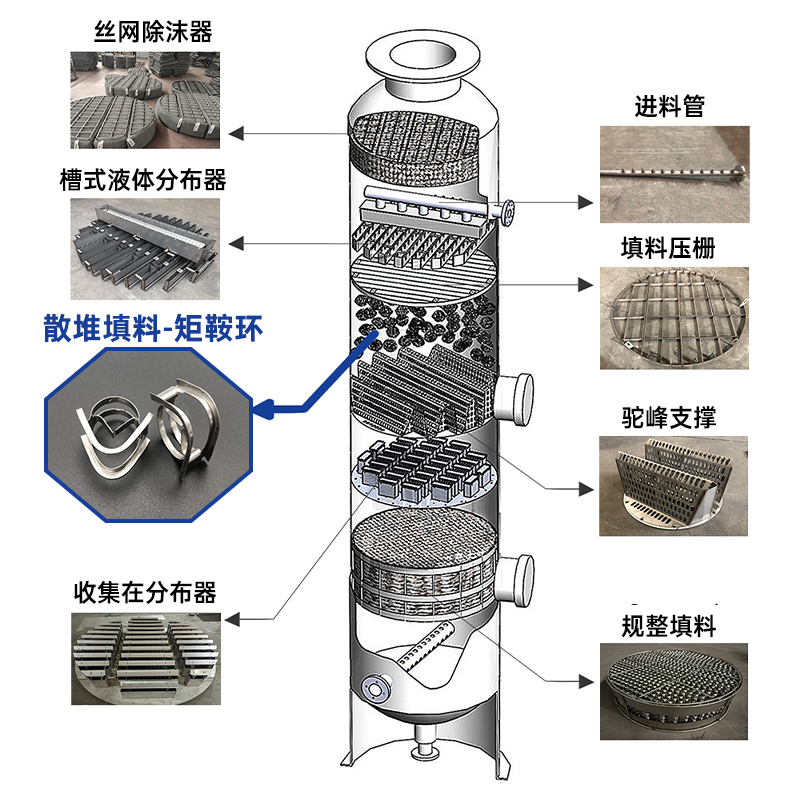 丝网除沫器

槽式液体分布器

散堆填料-矩鞍环

收集在分布器

进料管

填料压栅

驼峰支撑

规整填料